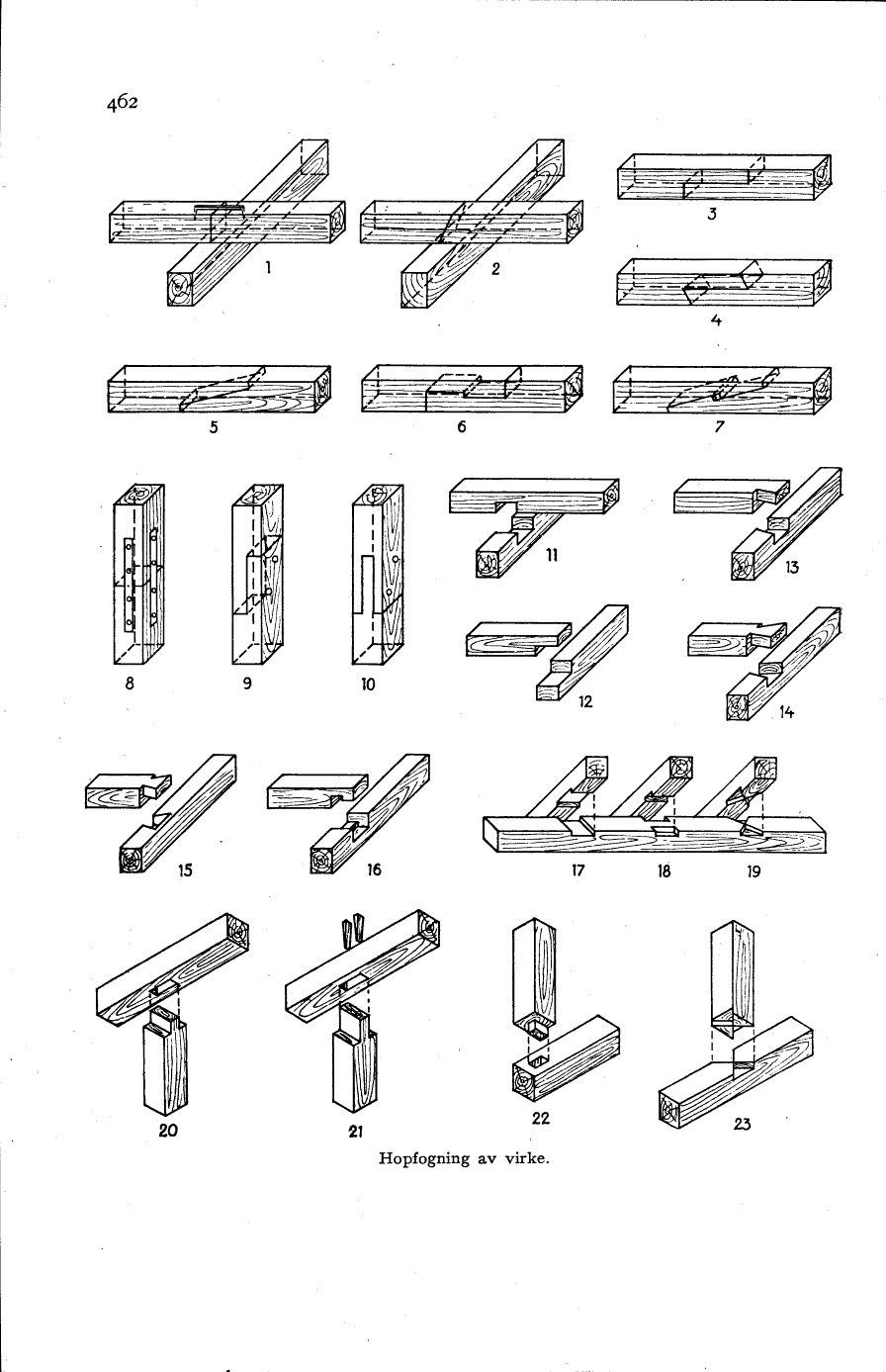 462

1 2 3 4 5 6 7 8 9 10 11 12 13 14 15 16 17 18 19 20 21 22 23

Hopfogning av virke.